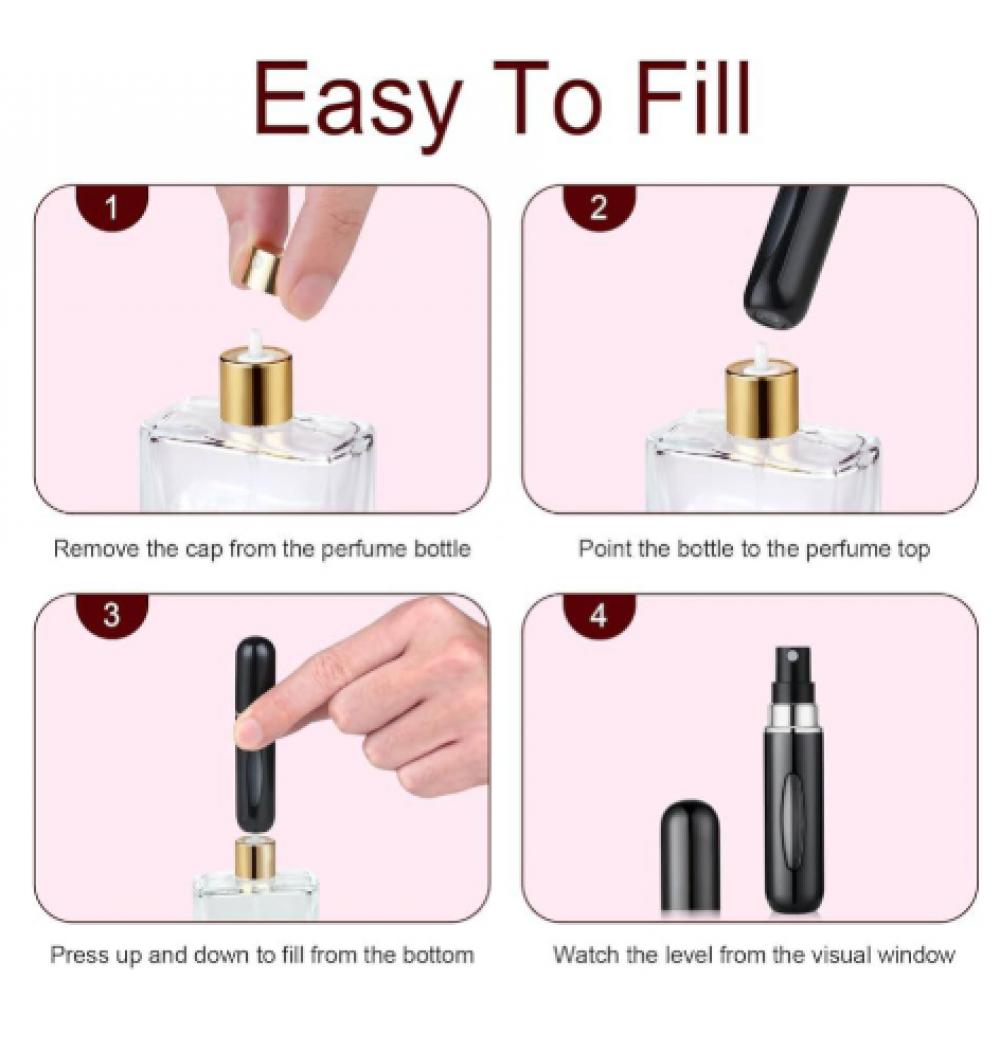 Easy To Fill

1

Remove the cap from the perfume bottle

2

Point the bottle to the perfume top

3

Press up and down to fill from the bottom

4

Watch the level from the visual window